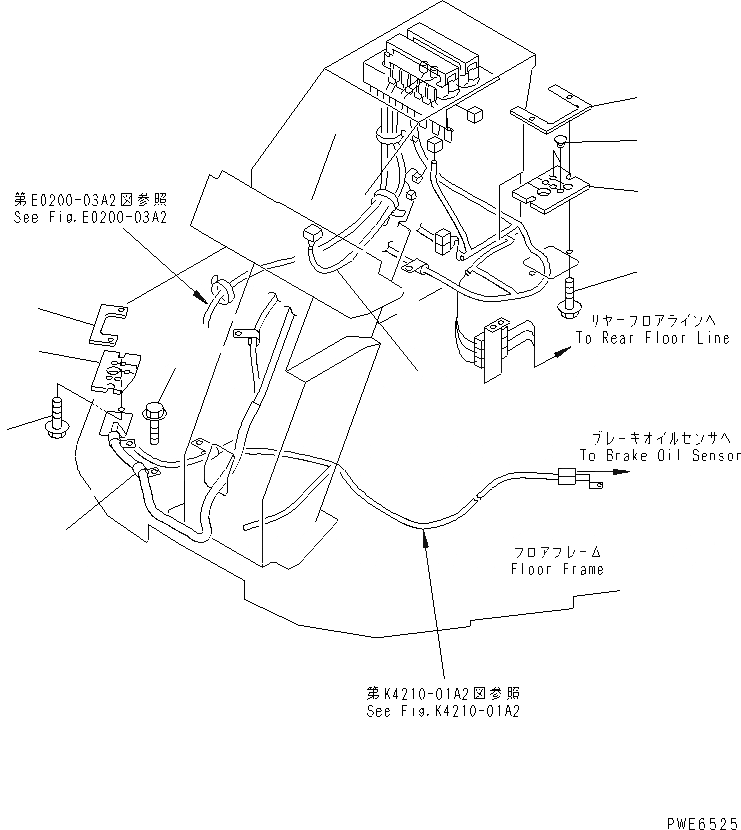 第E0200-03A2図参照
See Fig.E0200-03A2

リヤーフロアラインへ
To Rear Floor Line

ブレーキオイルセンサへ
To Brake Oil Sensor

フロアフレーム
Floor Frame

第K4210-01A2図参照
See Fig.K4210-01A2

PWE6525