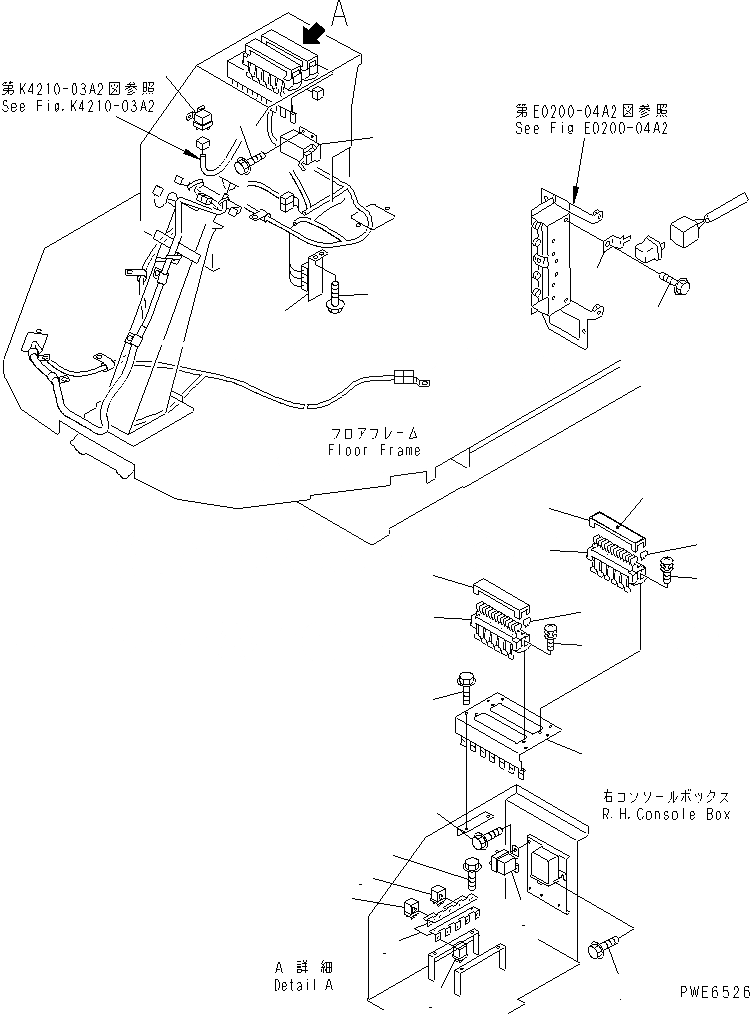 A

第K4210-03A2図参照
See Fig.K4210-03A2

第E0200-04A2図参照
See Fig E0200-04A2

フロアフレーム
Floor Frame

右コンソールボックス
R.H.Console Box

A 詳細
Detail A

PWE6526