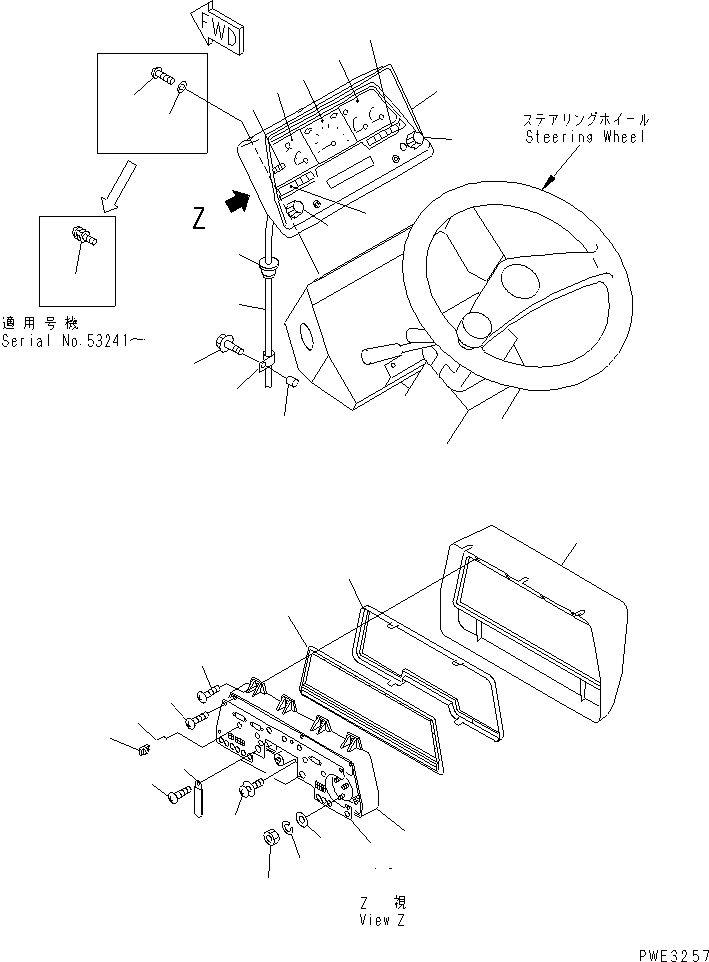 FWD

ステアリングホイール
Steering Wheel

Z

適用号機
Serial No.53241～

Z 視
View Z

PWE3257