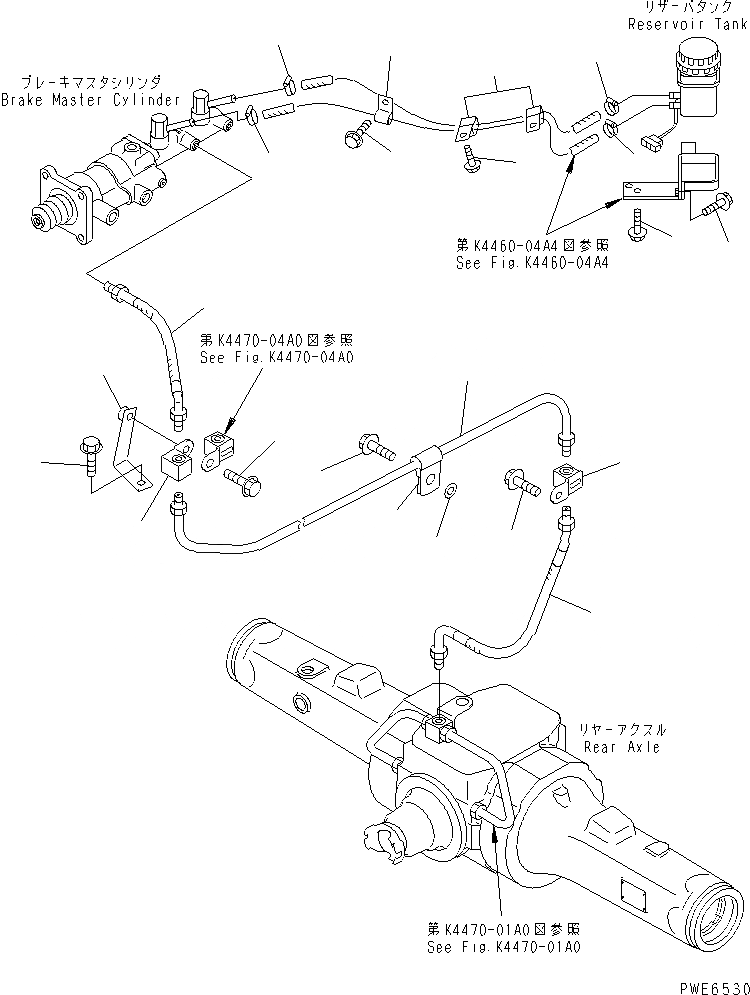 リザーバタンク
Reservoir Tank

ブレーキマスタシリンダ
Brake Master Cylinder

第K4460-04A4図参照
See Fig.K4460-04A4

第K4470-04A0図参照
See Fig.K4470-04A0

リヤーアクスル
Rear Axle

第K4470-01A0図参照
See Fig.K4470-01A0

PWE6530