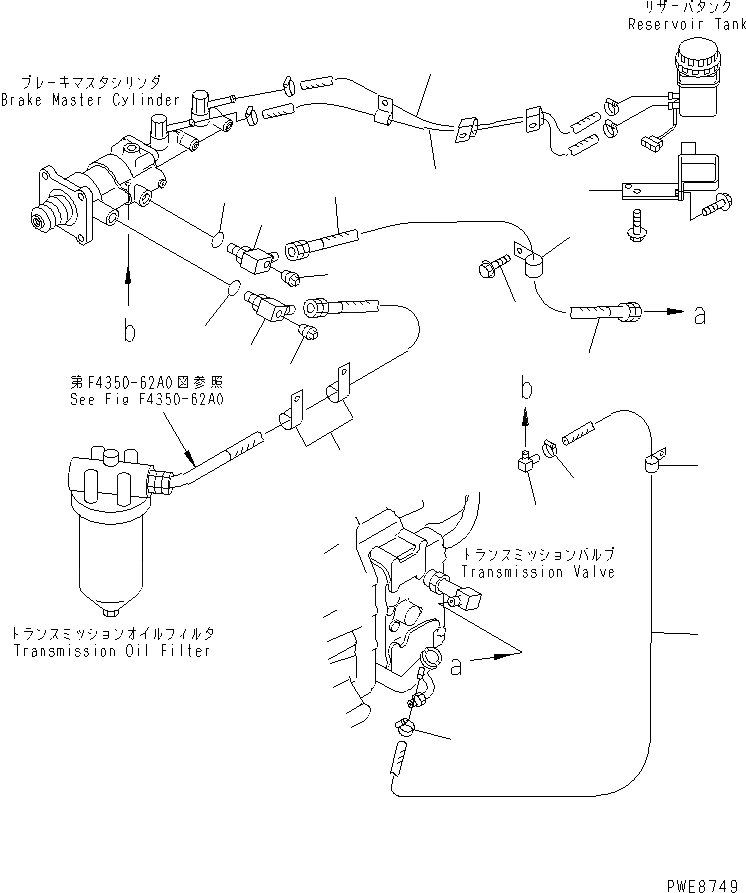 リザーバタンク
Reservoir Tank

ブレーキマスタシリンダ
Brake Master Cylinder

b

a

第F4350-62A0図参照
See Fig F4350-62A0

b

トランスミッションバルブ
Transmission Valve

a

トランスミッションオイルフィルタ
Transmission Oil Filter

PWE8749