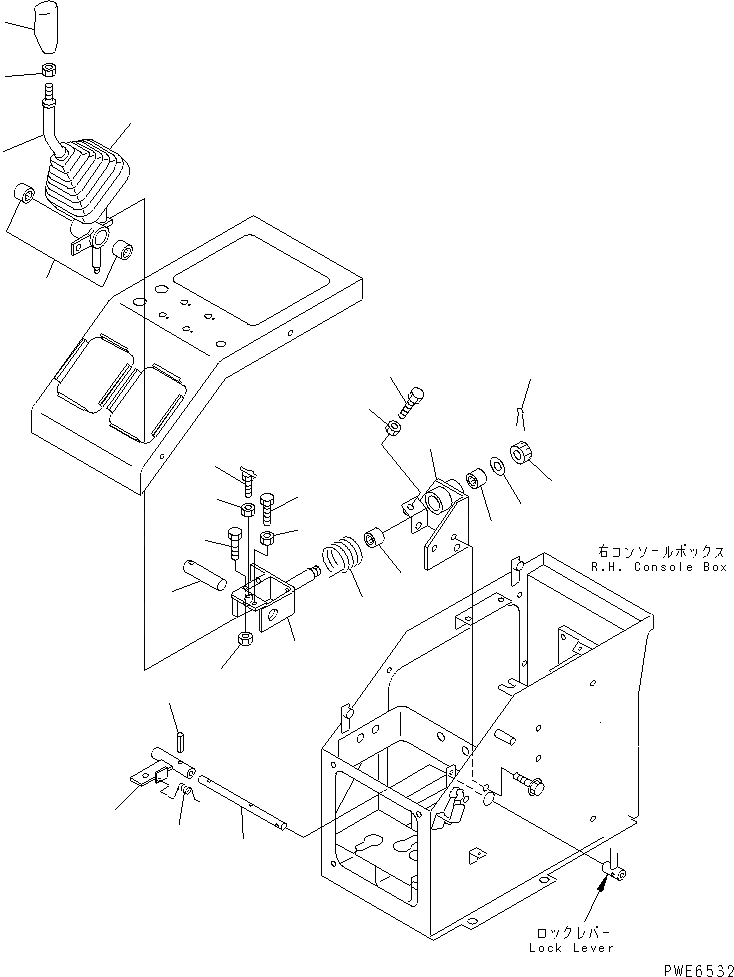 右コンソールボックス
R.H. Console Box

ロックレバー
Lock Lever

PWE6532