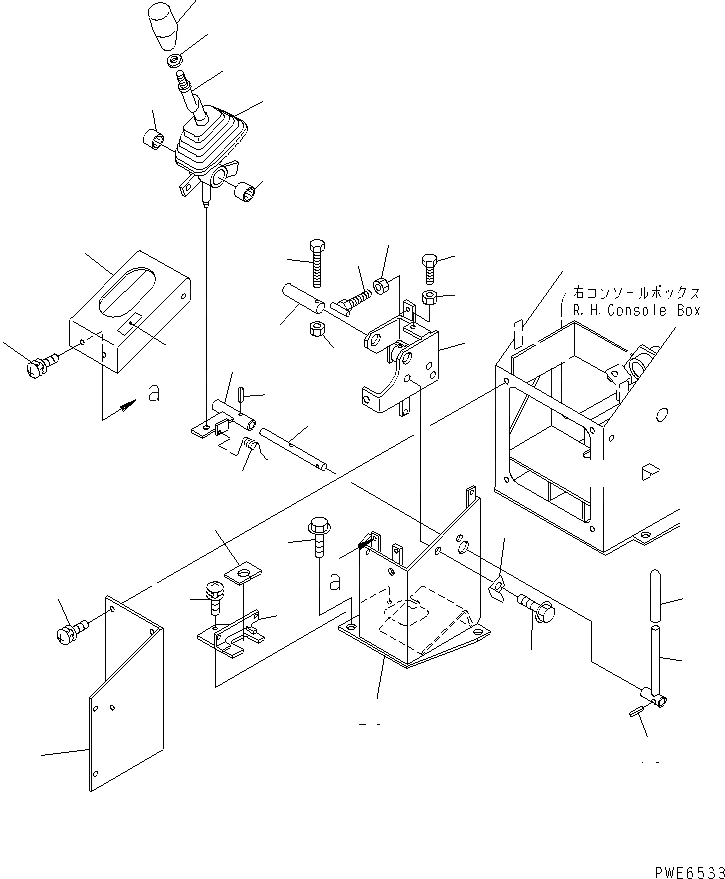 右コンソールボックス
R.H.Console Box

a

a

PWE6533