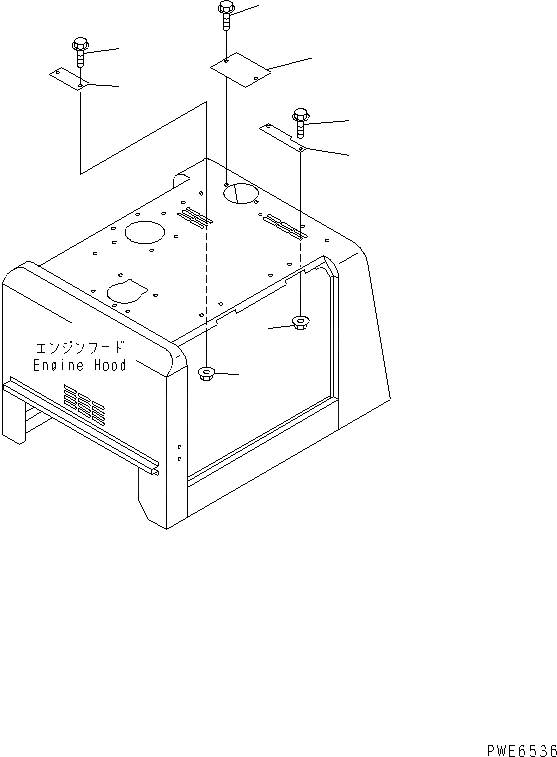 エンジンフード
Engine Hood

PWE6536