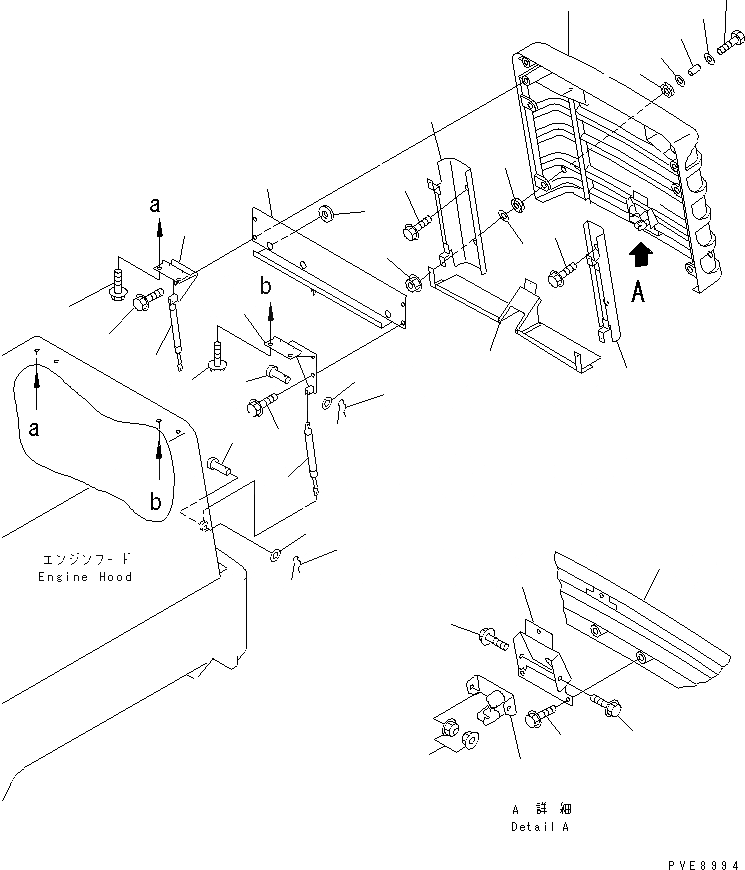 a

b

A

a

b

エンジンフード
Engine Hood

A 詳細
Detail A

PVE8994