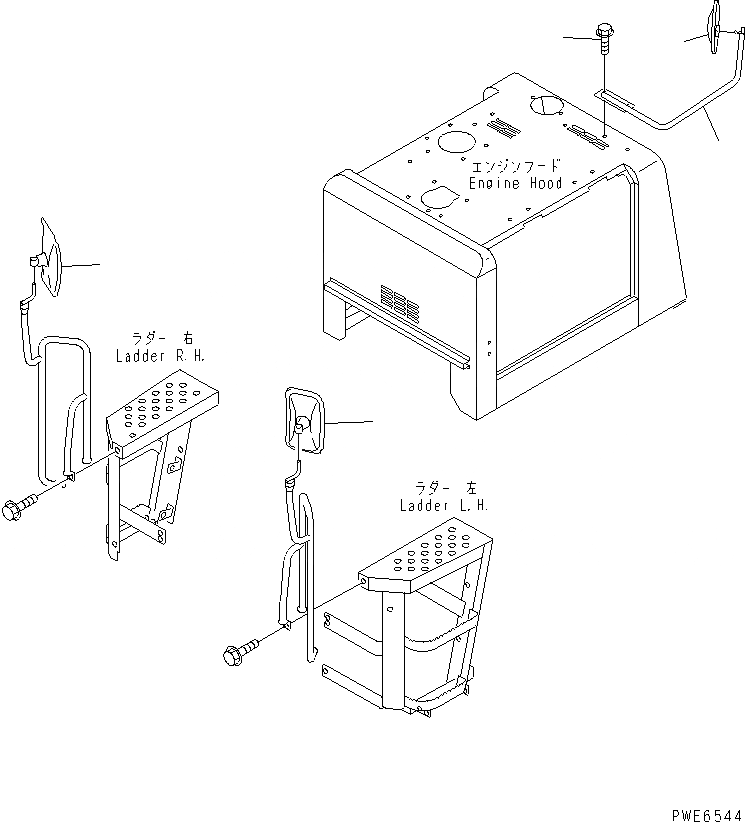 エンジンフード
Engine Hood

ラダー 右
Ladder R.H.

ラダー 左
Ladder L.H.

PWE6544