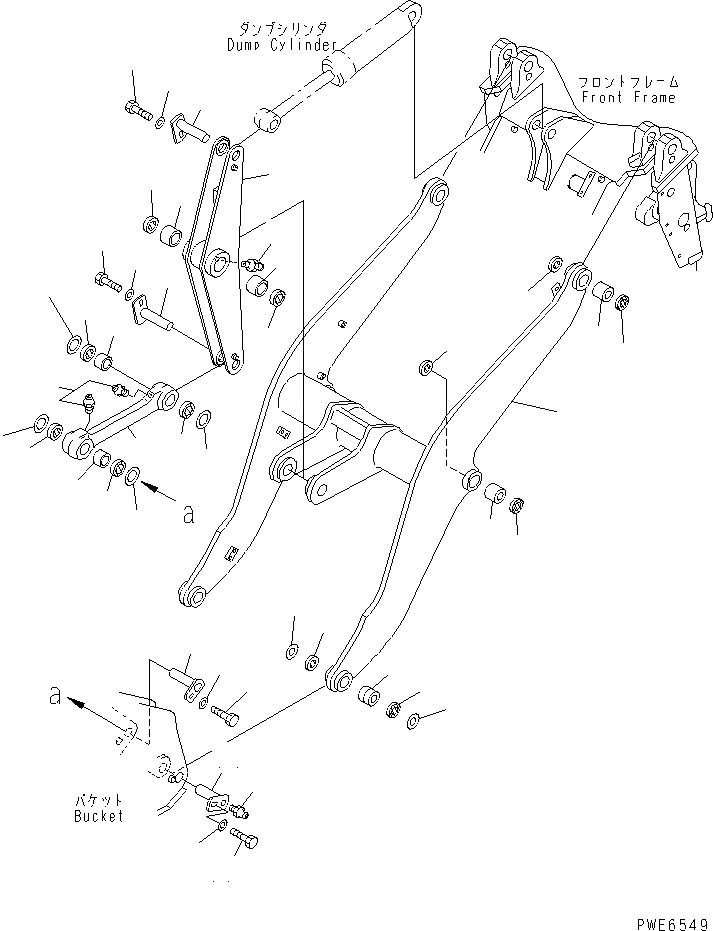 ダンプシリンダ
Dump Cylinder

フロントフレーム
Front Frame

a

a

バケット
Bucket

PWE6549