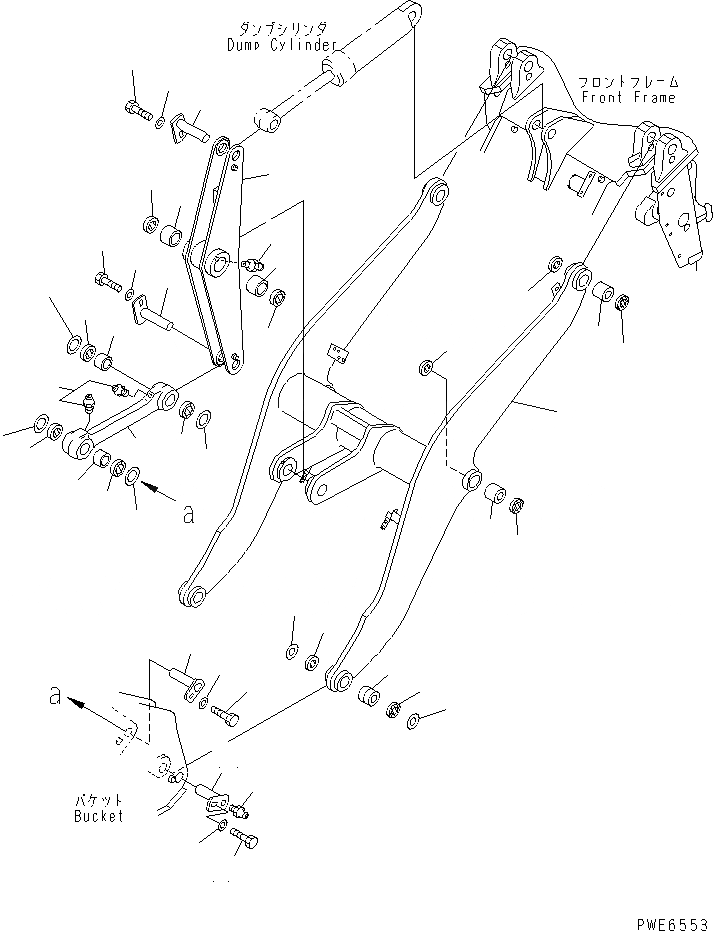 ダンプシリンダ
Dump Cylinder

フロントフレーム
Front Frame

a

a

バケット
Bucket

PWE6553