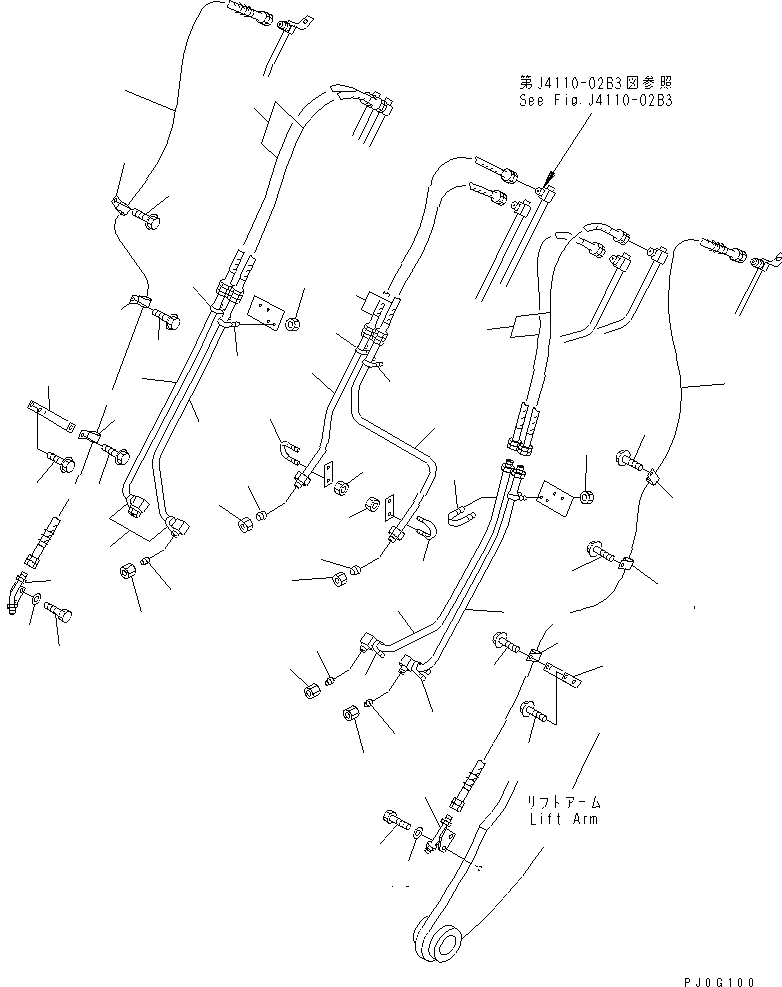 第J4110-02B3図参照
See Fig.J4110-02B3

リフトアーム
Lift Arm

PJ0G100