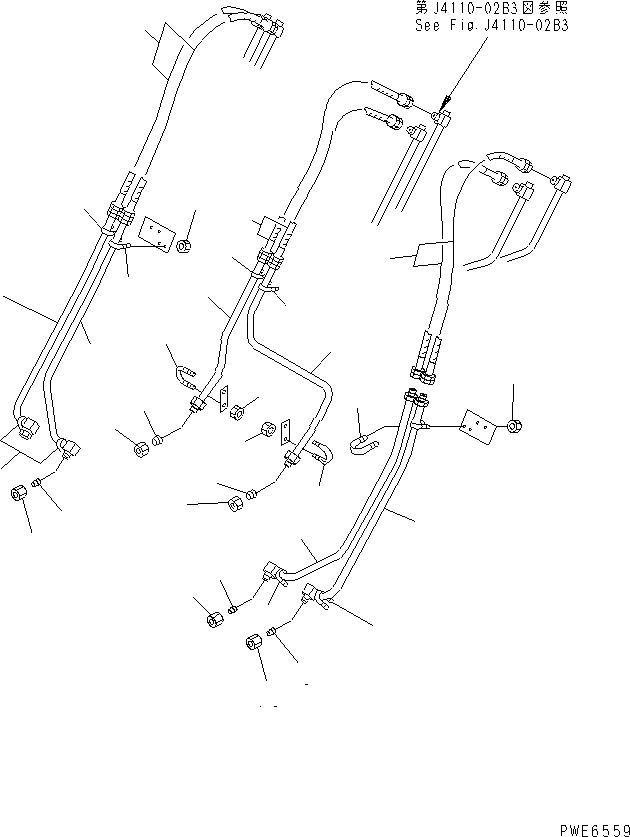 第J4110-02B3図参照
See Fig.J4110-02B3

PWE6559