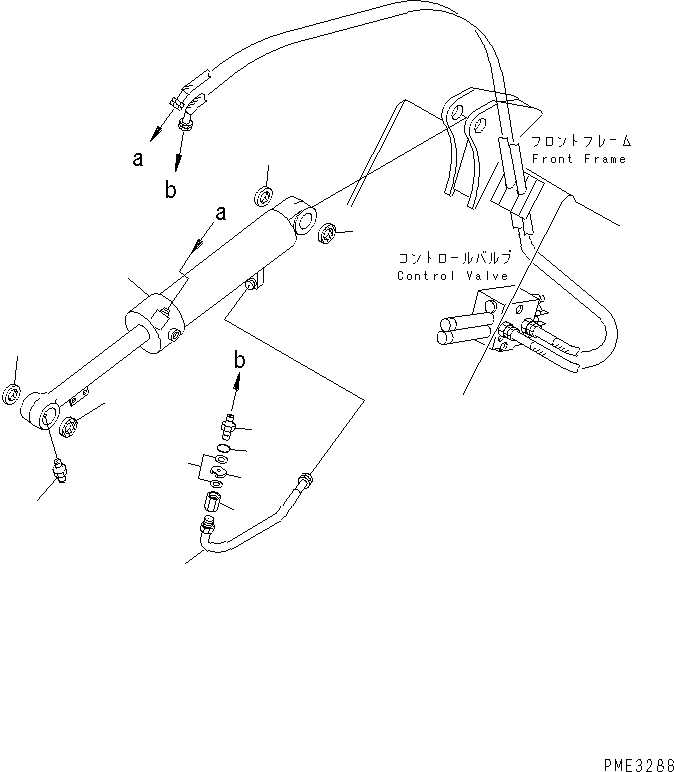 a
b
a
フロントフレーム
Front Frame
コントロールバルブ
Control Valve
b
PME3288