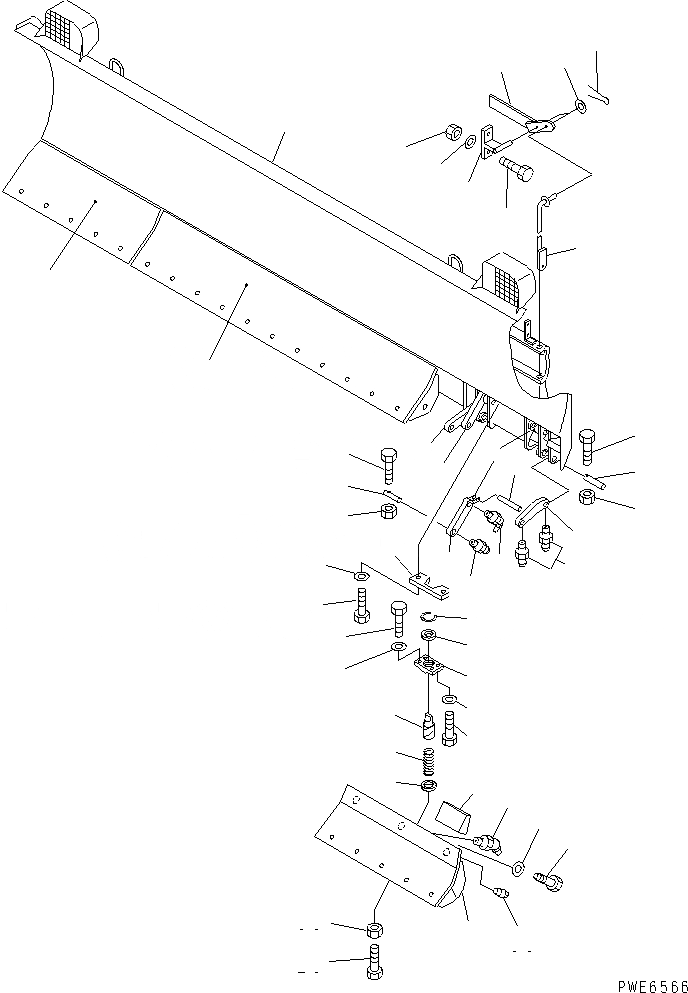 PWE6566