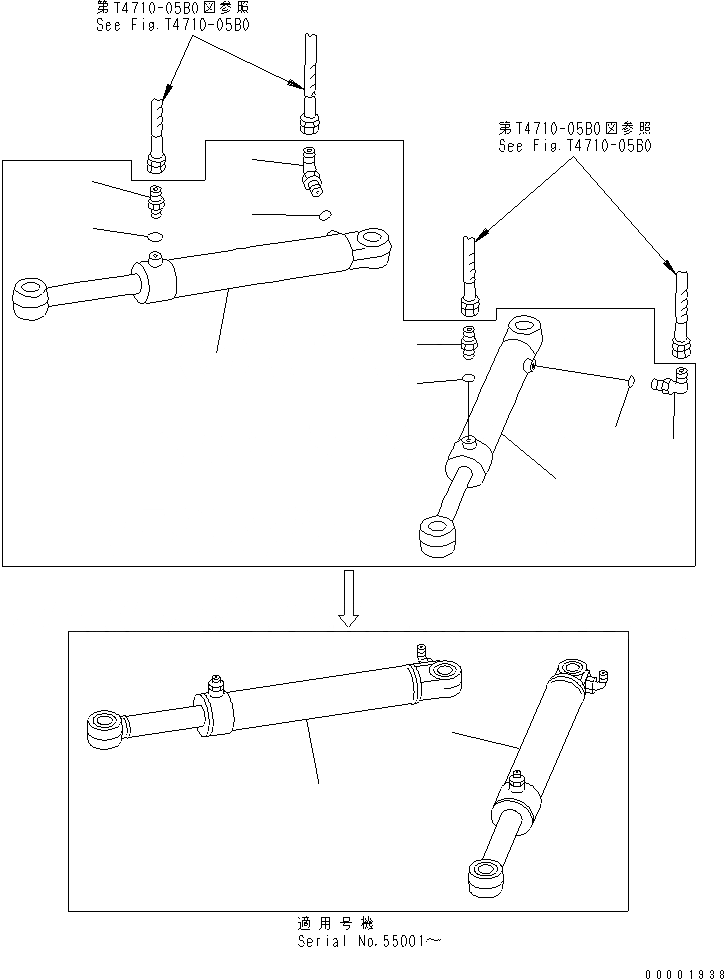 第T4710-05B0図参照
See Fig.T4710-05B0

第T4710-05B0図参照
See Fig.T4710-05B0

適用号機
Serial No.55001～

00001938