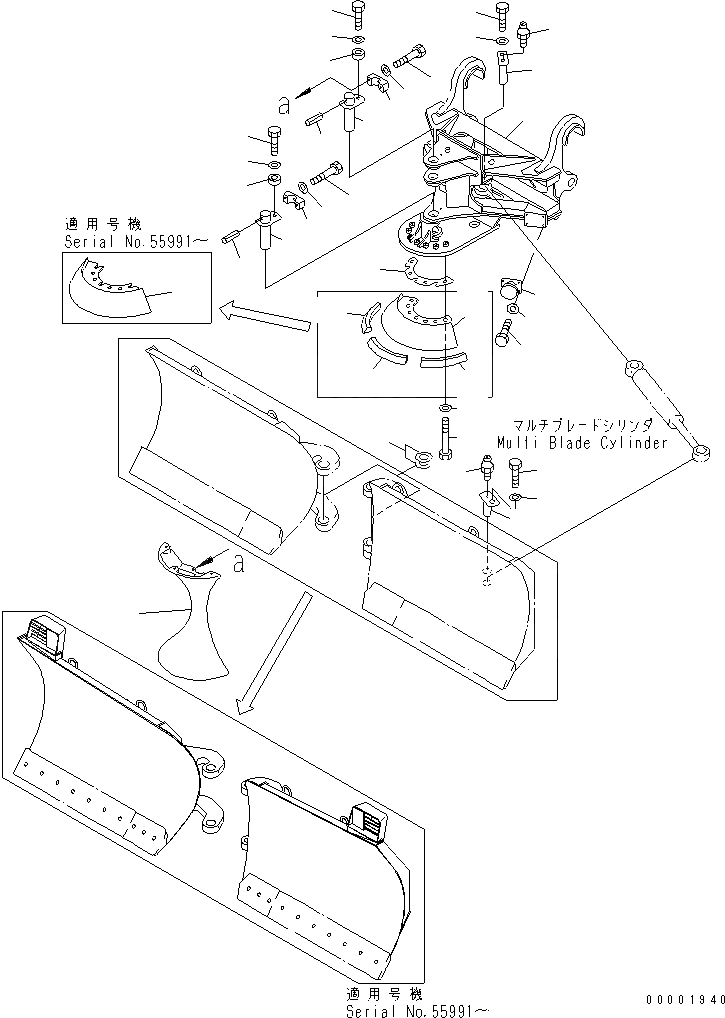 a

適用号機
Serial No.55991～

マルチブレードシリンダ
Multi Blade Cylinder

a

適用号機
Serial No.55991～

00001940