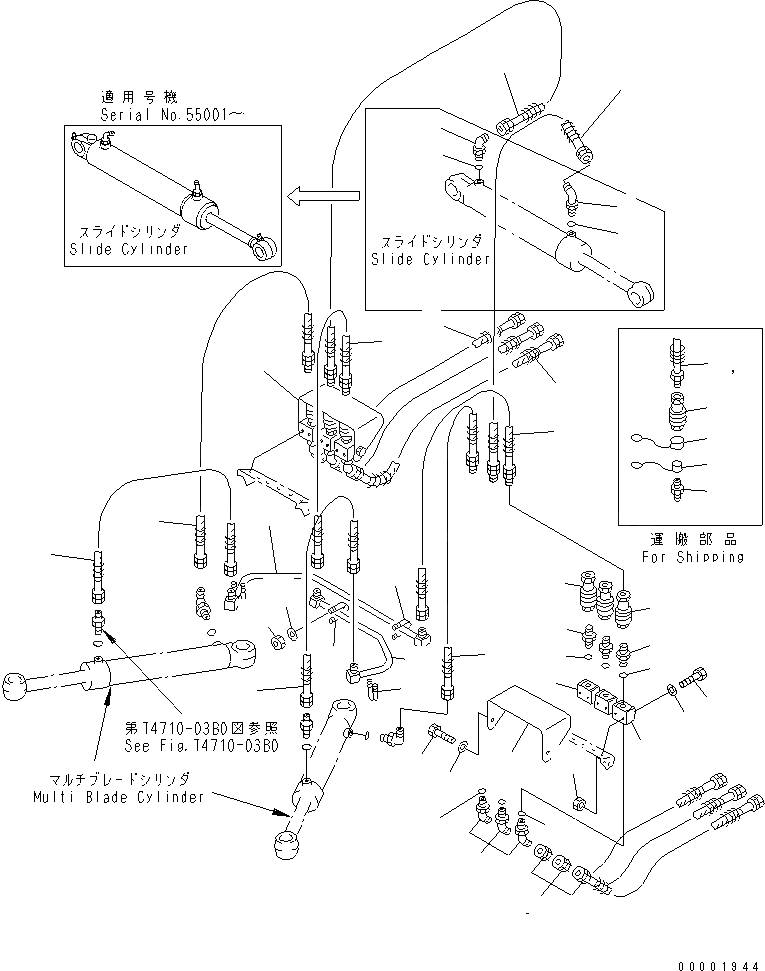 適用号機
Serial No.55001~

スライドシリンダ
Slide Cylinder

スライドシリンダ
Slide Cylinder

運搬部品
For Shipping

第T4710-03B0図参照
See Fig.T4710-03B0

マルチブレードシリンダ
Multi Blade Cylinder

00001944