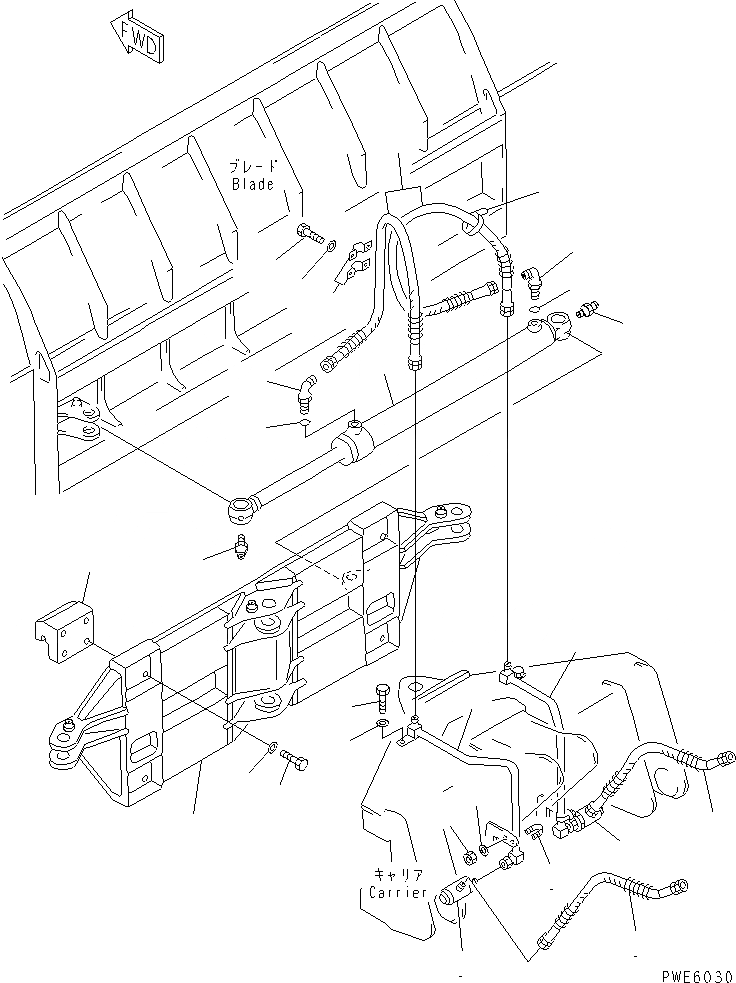 FWD

ブレード
Blade

キャリア
Carrier

PWE6030