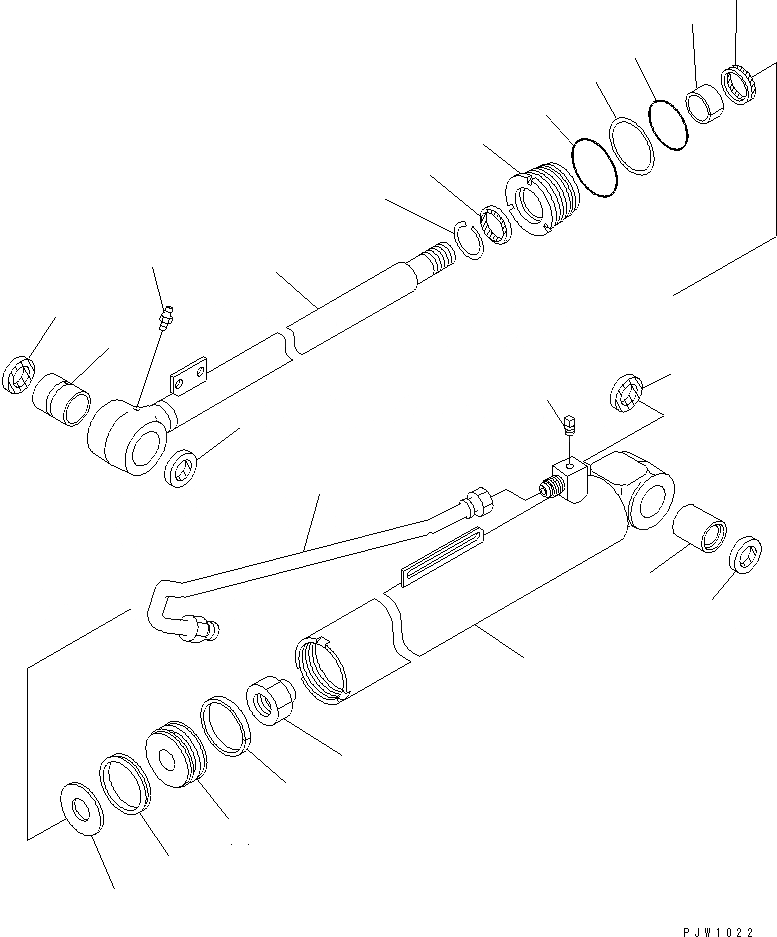 PJW1022