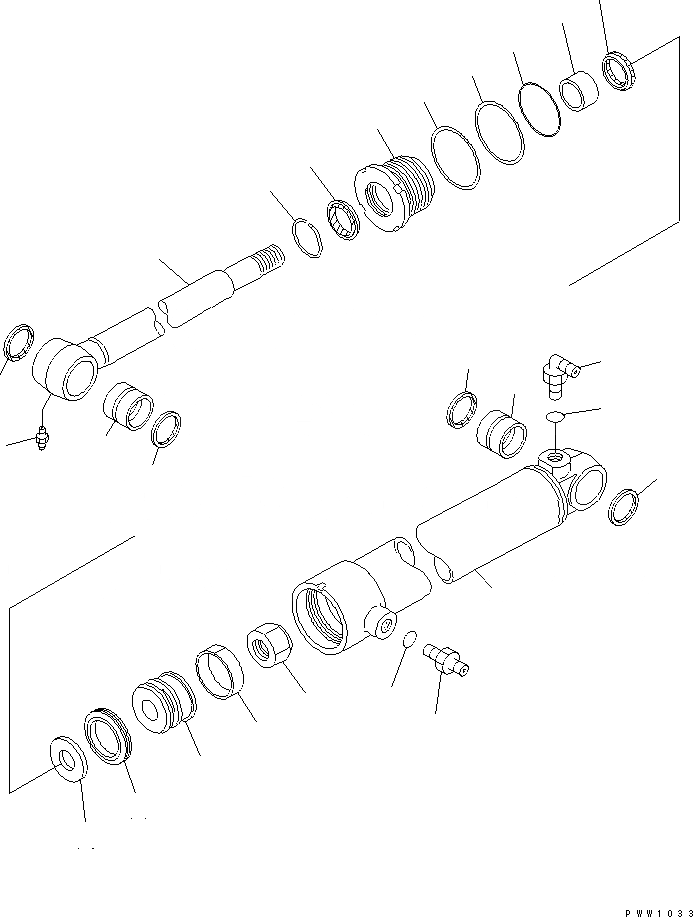 PWW1033