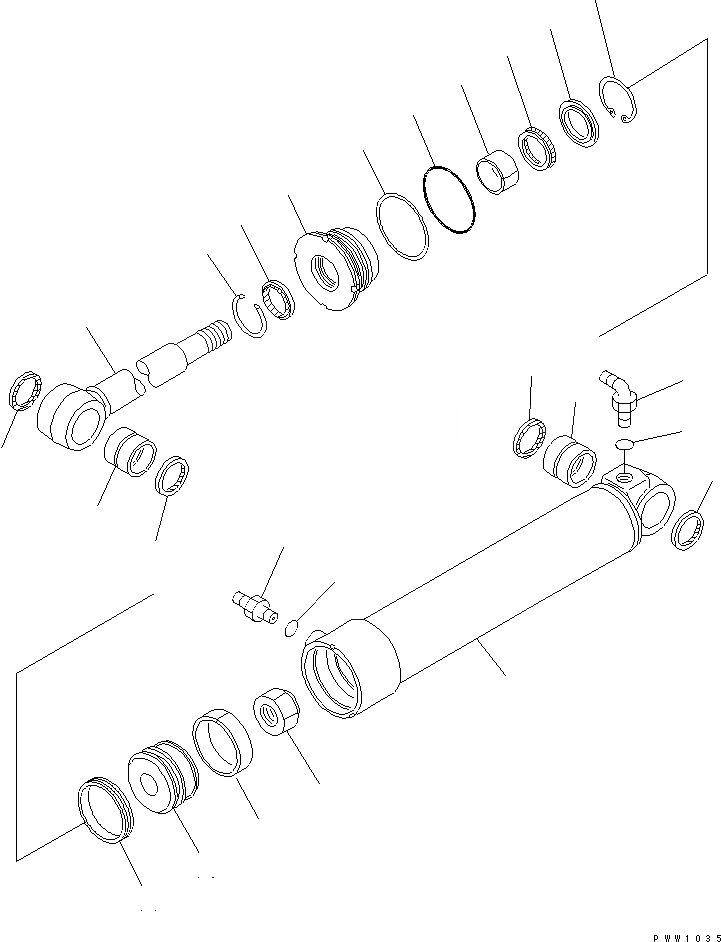 PWW1035