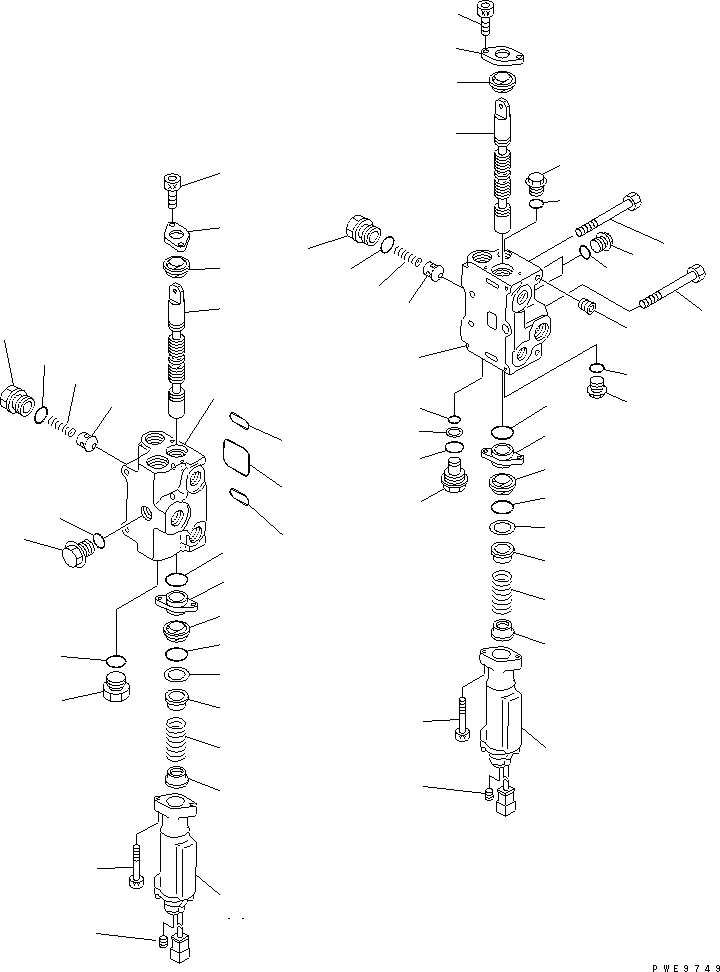 PWE9749