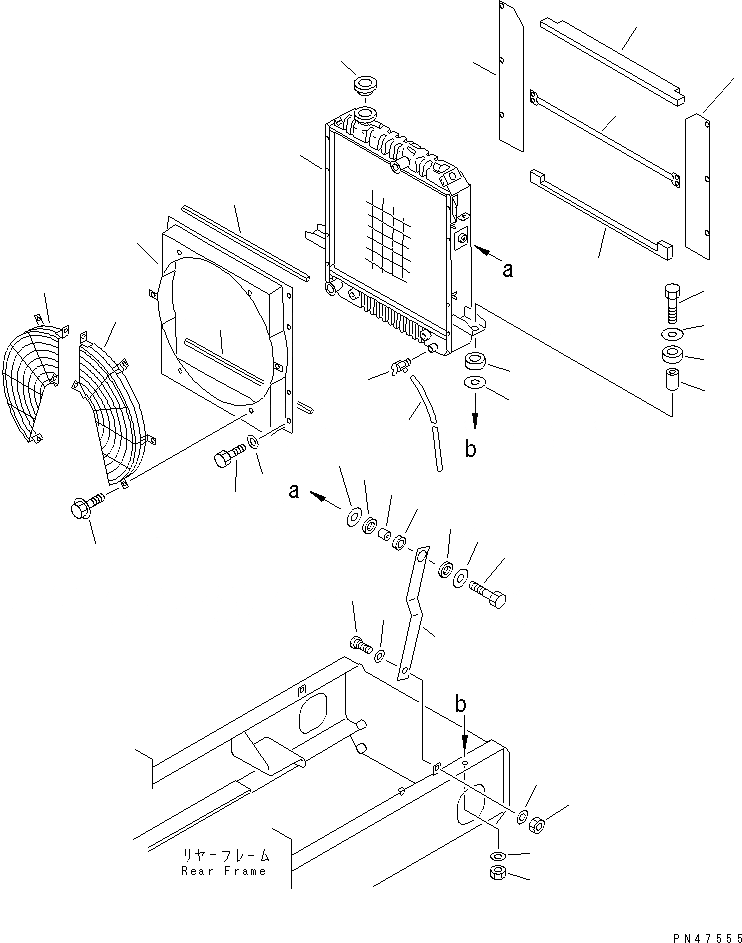 a

b

a

b

リヤーフレーム
Rear Frame

PN47555