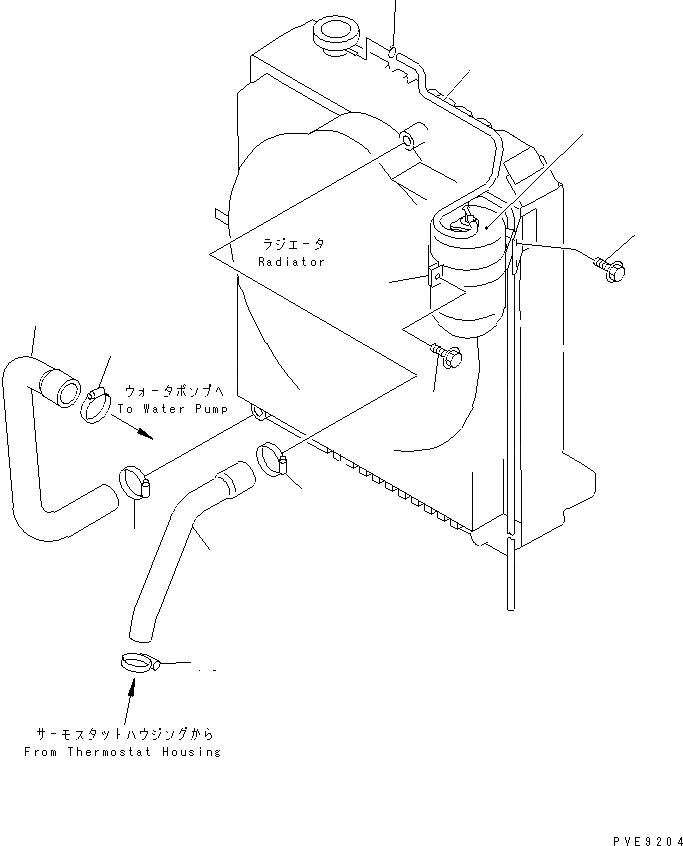 ラジエータ
Radiator

ウォータポンプへ
To Water Pump

サーモスタットハウジングから
From Thermostat Housing

PVE9204