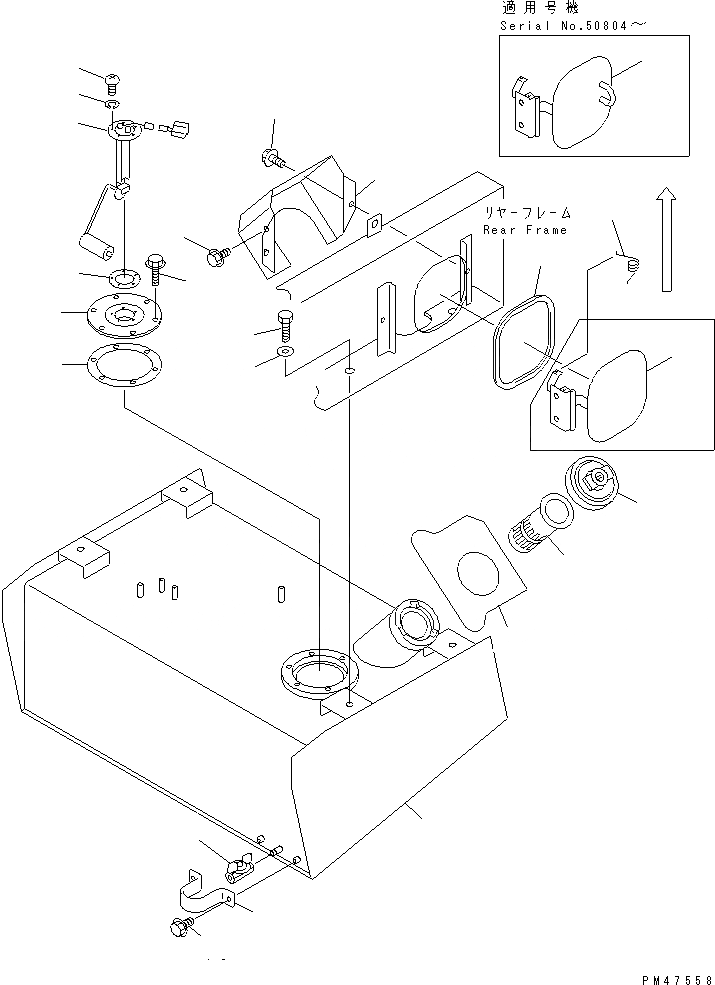 適用号機
Serial No.50804～

リヤーフレーム
Rear Frame

PM47558