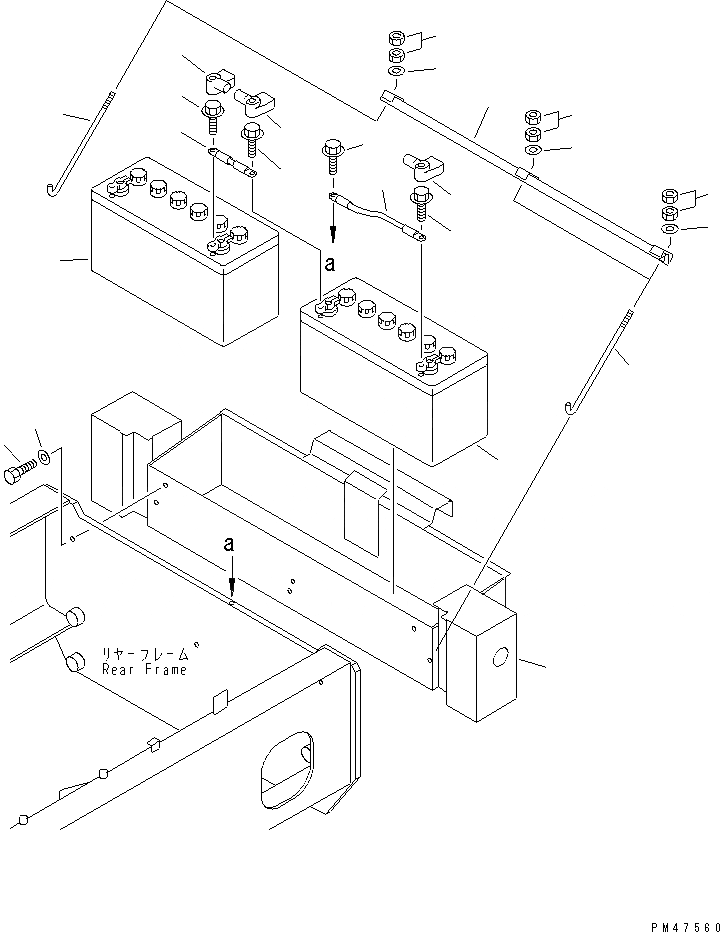 a

a

リヤーフレーム
Rear Frame

PM47560