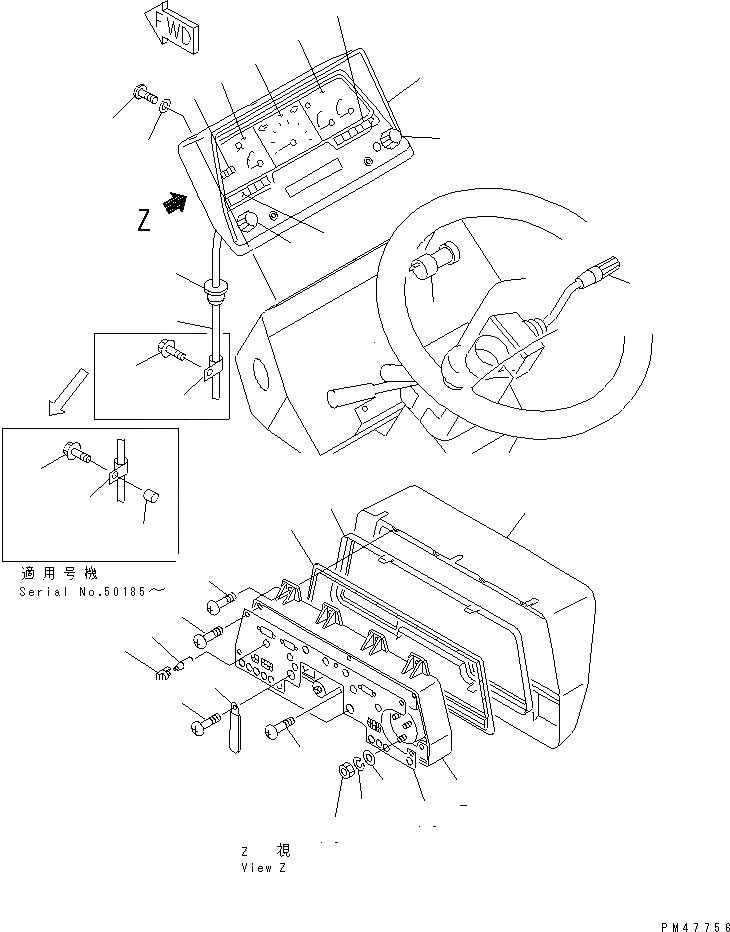 FWD

Z

適用号機
Serial No.50185～

Z 視
View Z

PM47756