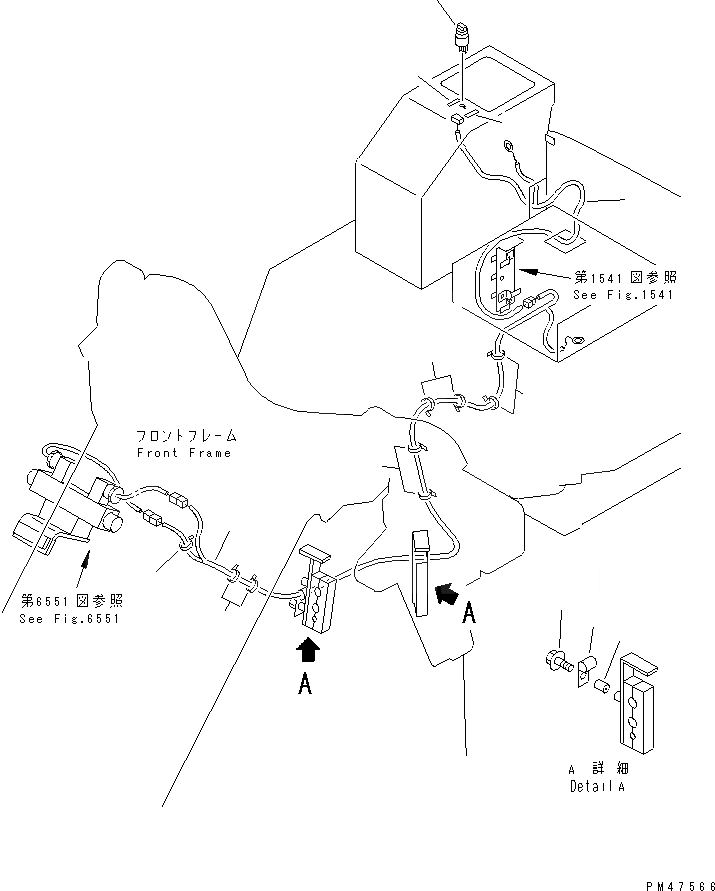 第1541図参照
See Fig.1541

フロントフレーム
Front Frame

第6551図参照
See Fig.6551

A

A

A 詳細
Detail A

PM47566