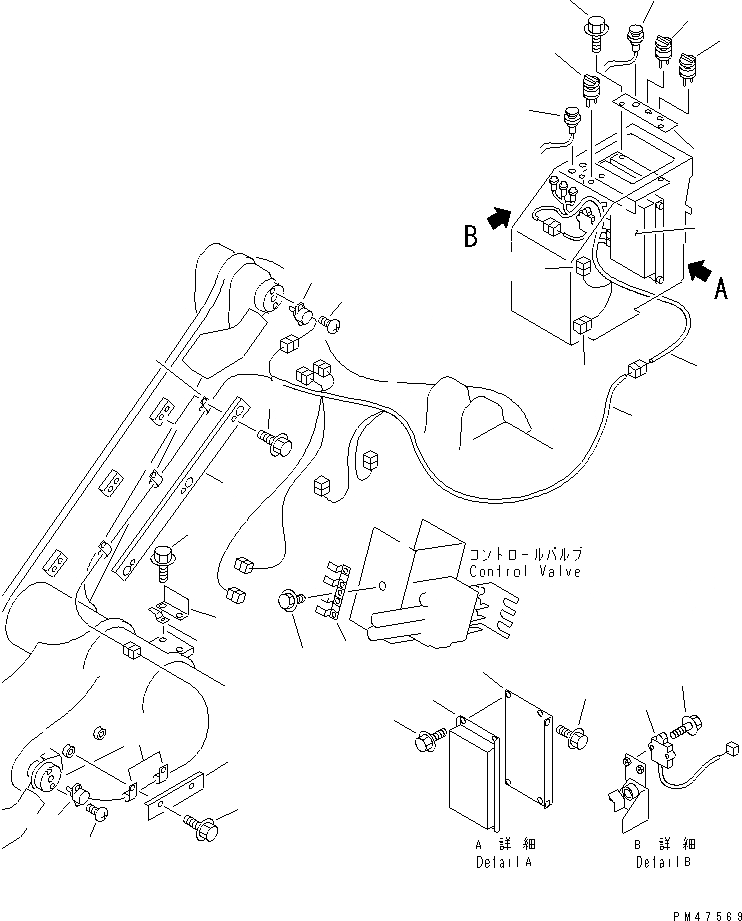 B

A

コントロールバルブ
Control Valve

A 詳細
Detail A

B 詳細
Detail B

PM47569