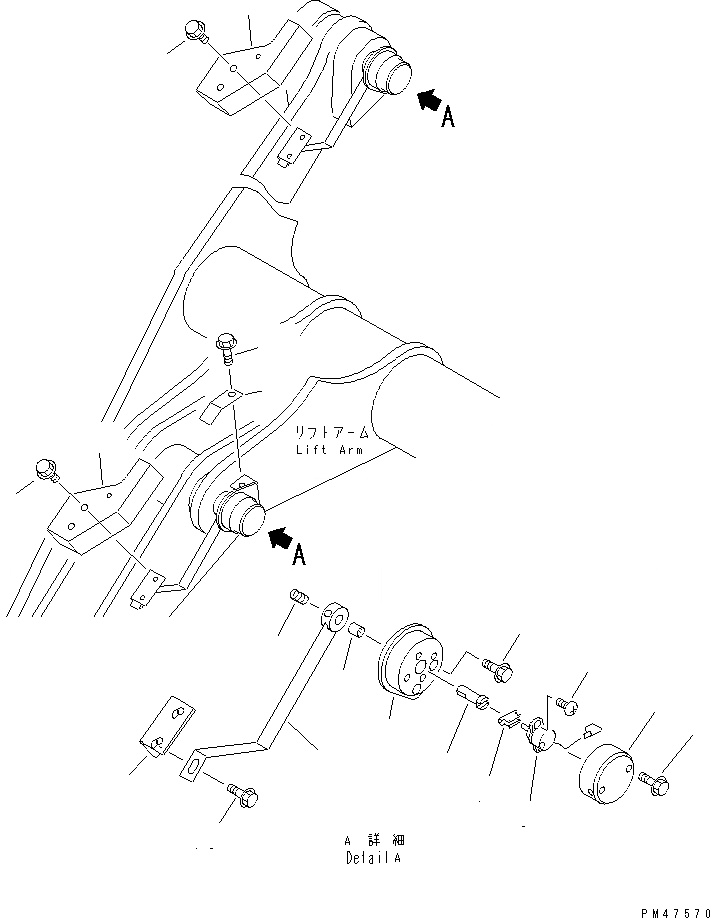 A

リフトアーム
Lift Arm

A

A 詳細
Detail A

PM47570