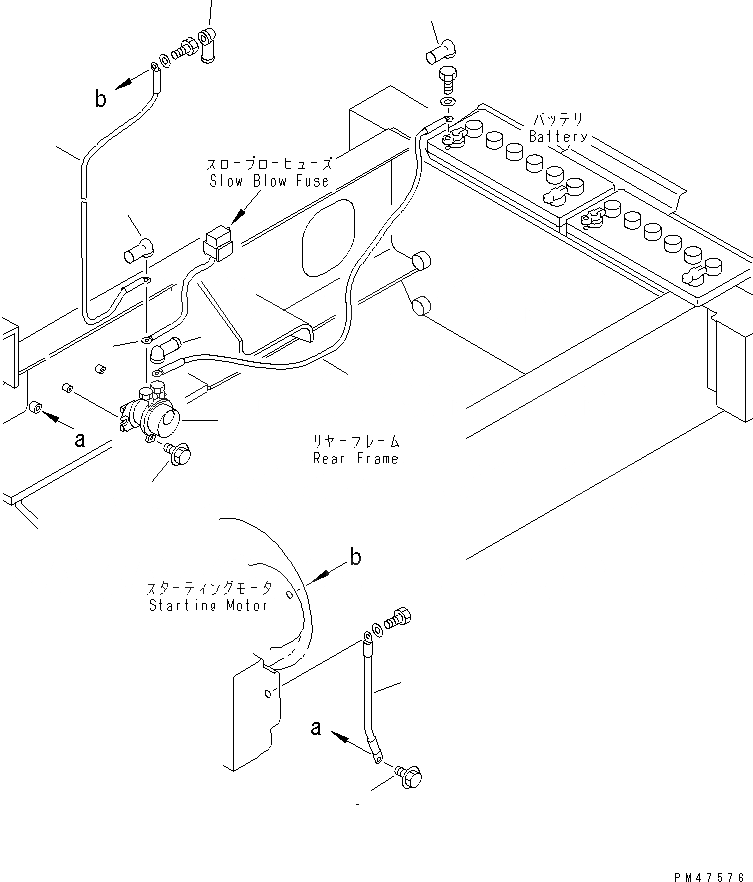 b

バッテリ
Battery

スローブローヒューズ
Slow Blow Fuse

a

リヤーフレーム
Rear Frame

b

スターティングモータ
Starting Motor

a

PM47576