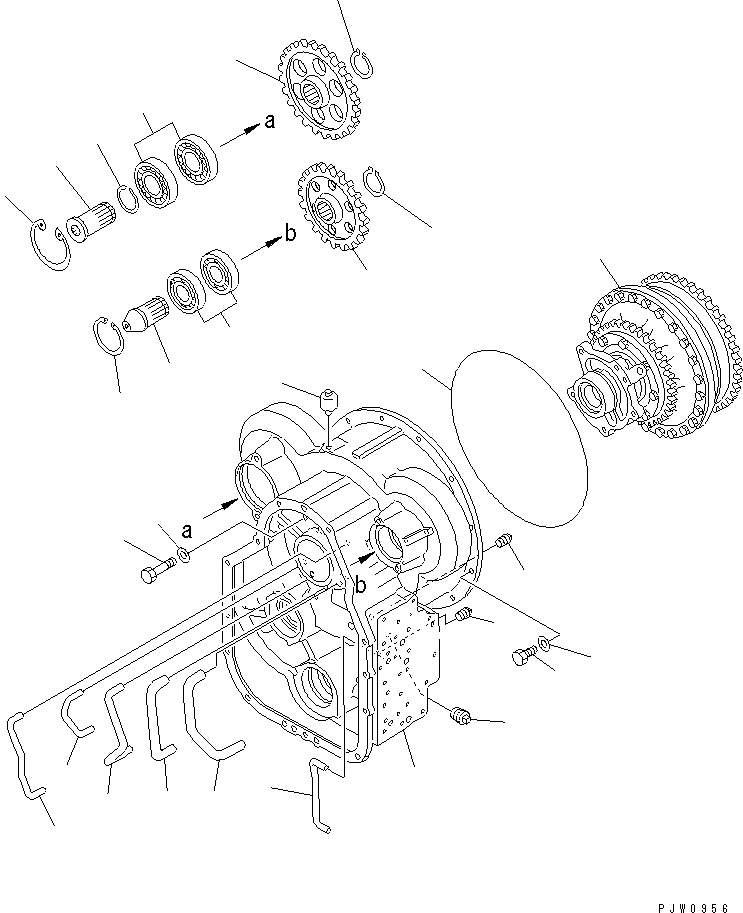 a
b
a
b
PJW0956