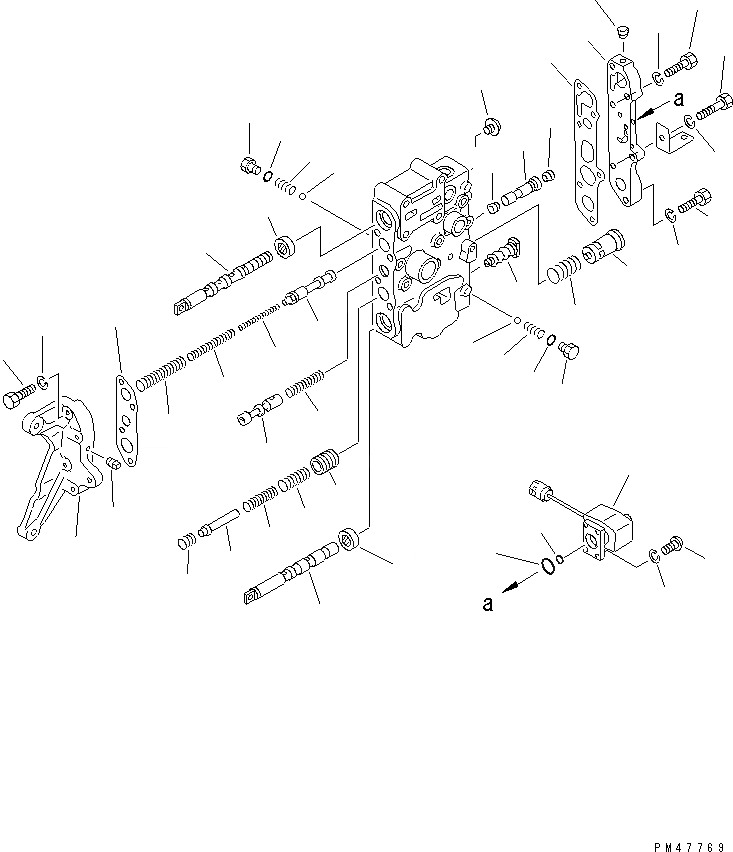 a

a

PM47769