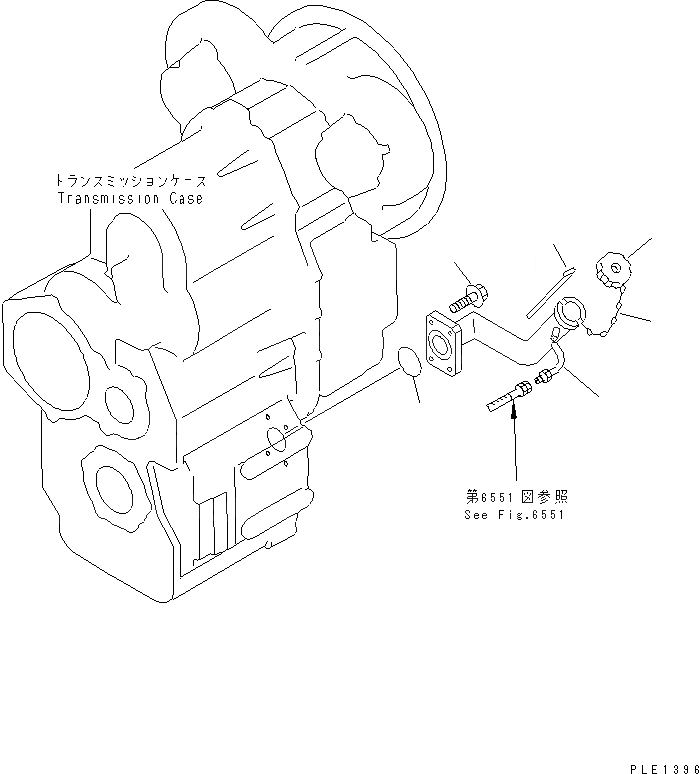 トランスミッションケース
Transmission Case

第6551図参照
See Fig.6551

PLE1396