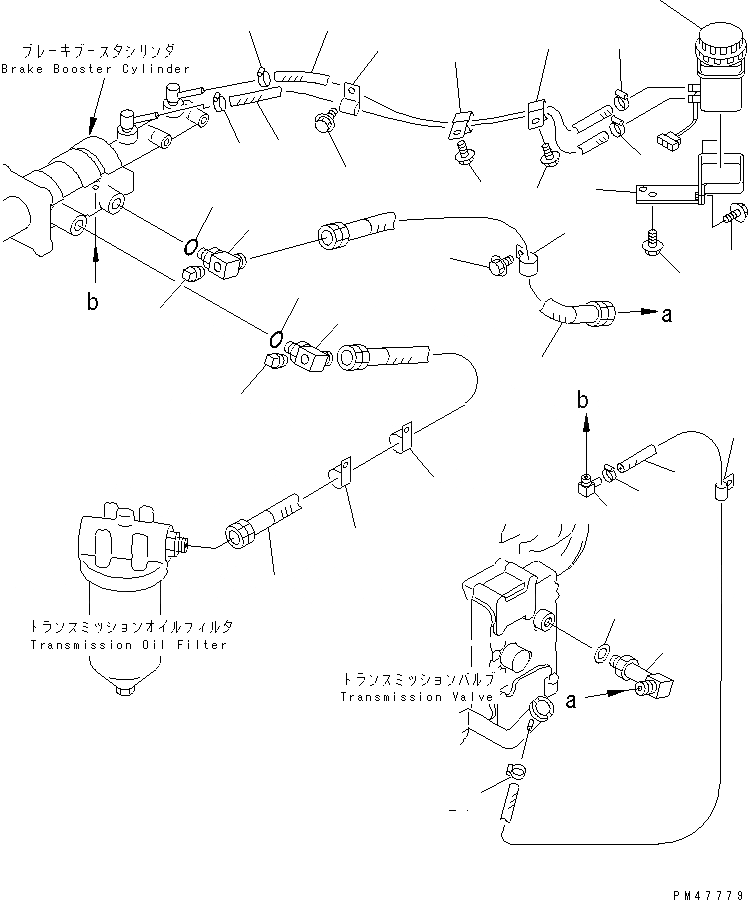 ブレーキブースタシリンダ
Brake Booster Cylinder

b

a

b

トランスミッションオイルフィルタ
Transmission Oil Filter

トランスミッションバルブ
Transmission Valve

a

PM47779