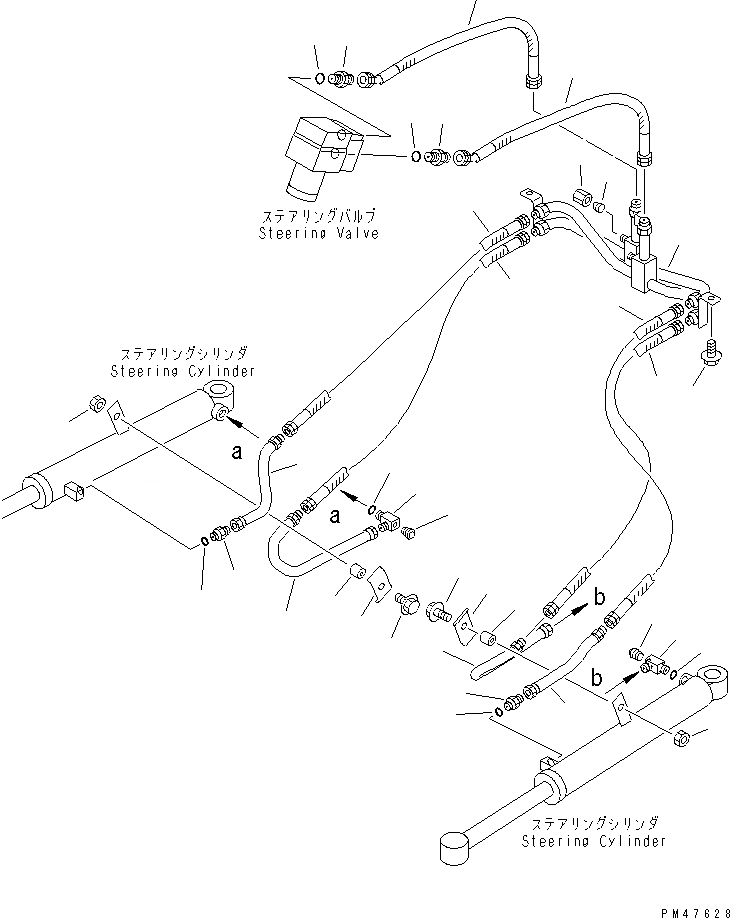 ステアリングバルブ
Steering Valve

ステアリングシリンダ
Steering Cylinder

a

a

b

b

ステアリングシリンダ
Steering Cylinder

PM47628