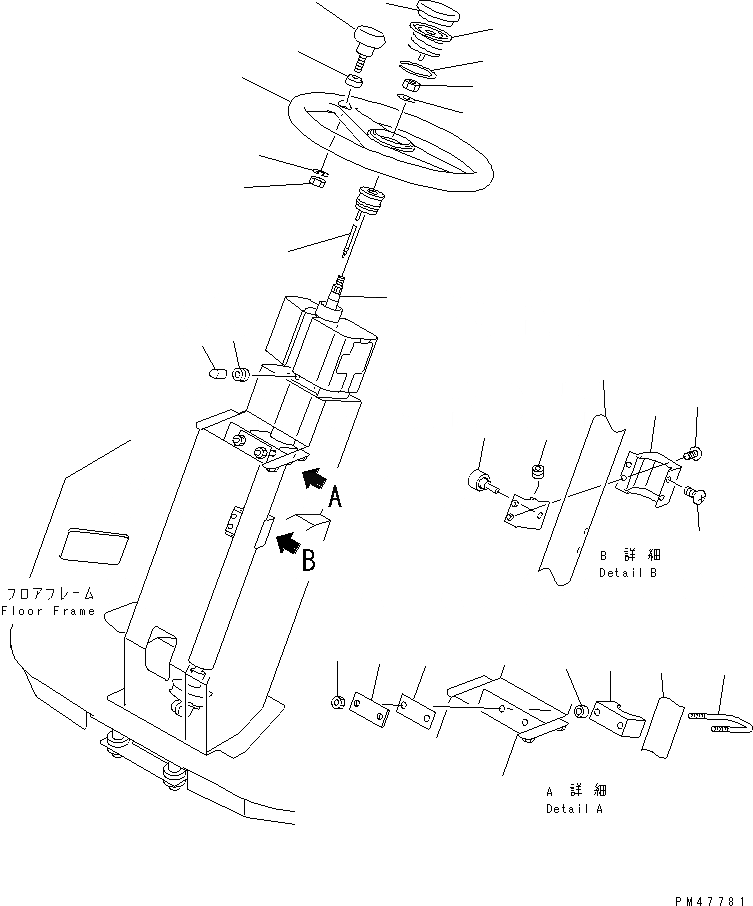 A

B

フロアフレーム
Floor Frame

B 詳細
Detail B

A 詳細
Detail A

PM47781