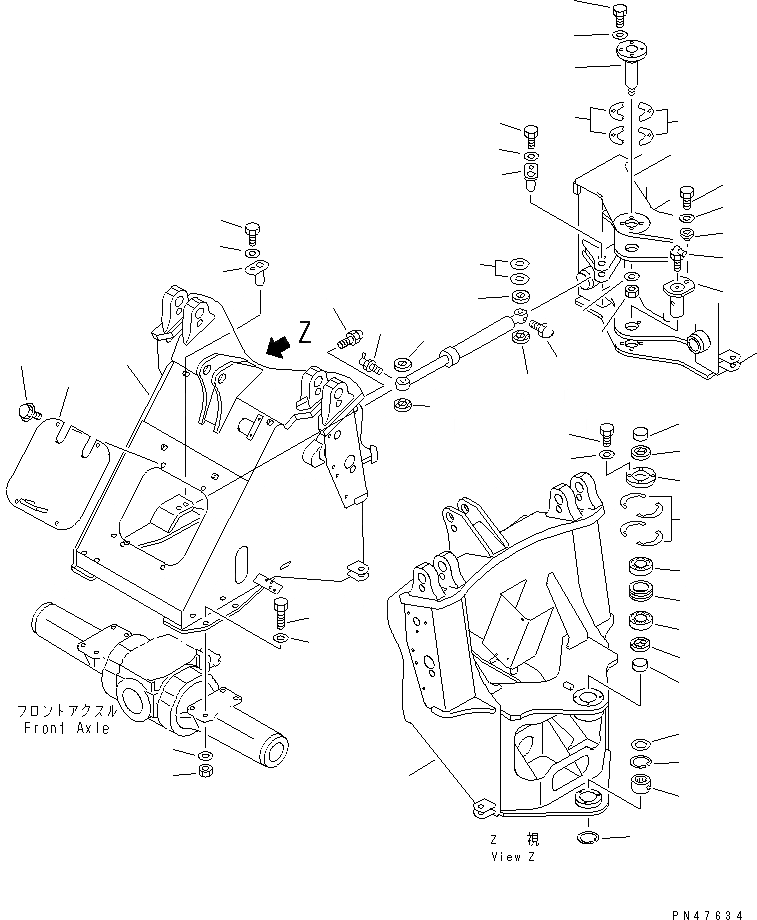 Z

フロントアクスル
Front Axle

Z 視
View Z

PN47634