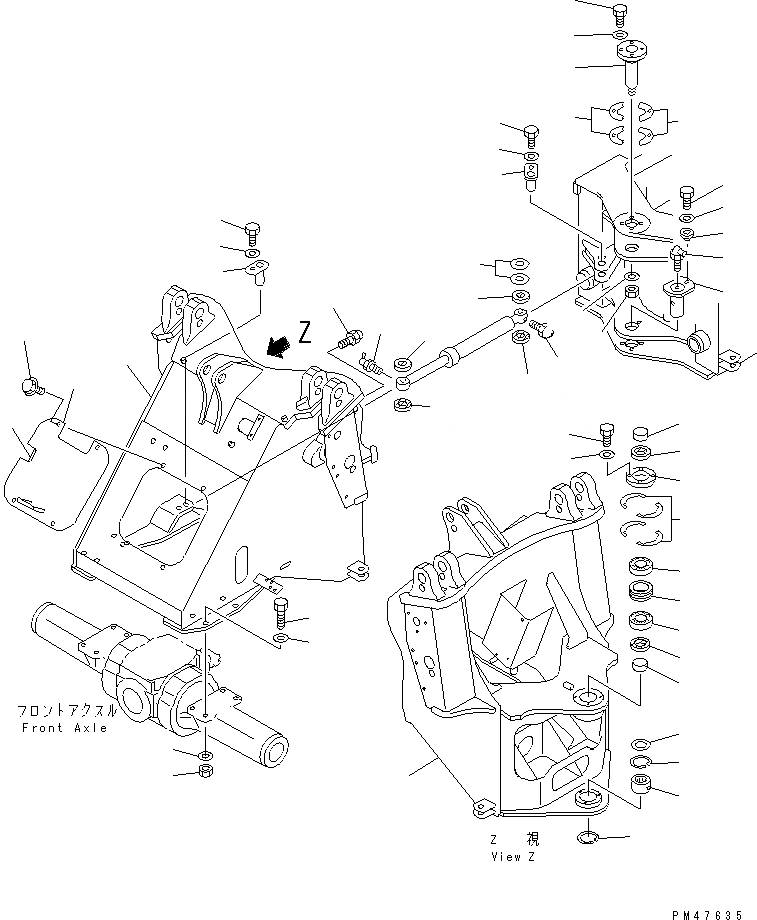 Z

フロントアクスル
Front Axle

Z 視
View Z

PM47635