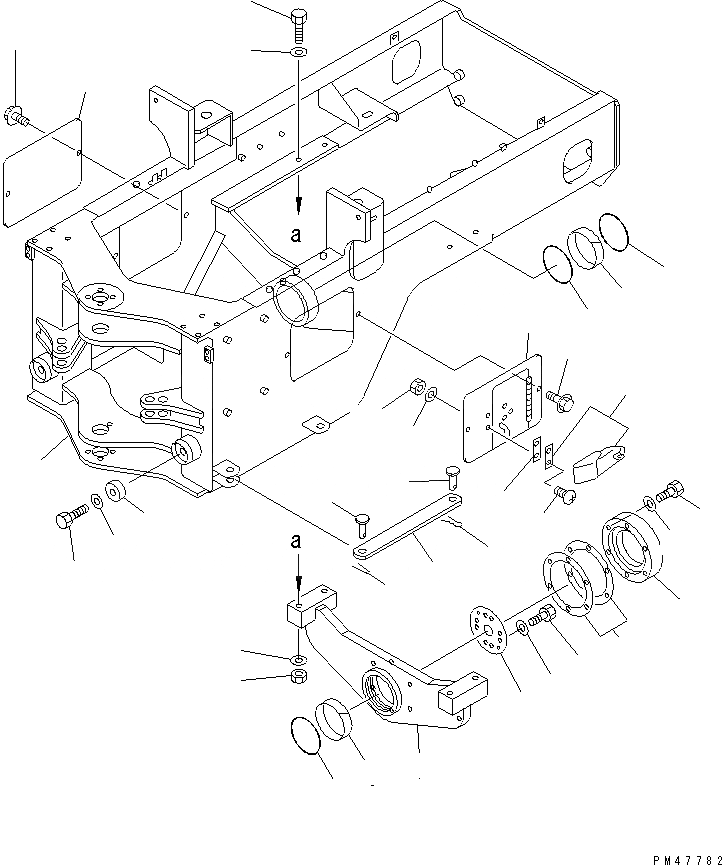 a

a

PM47782