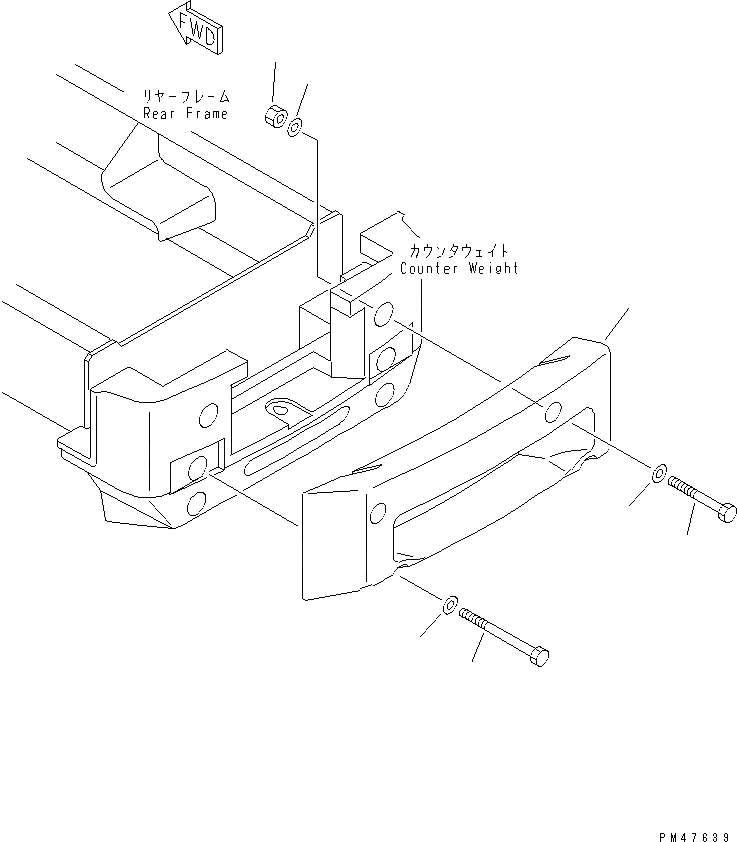 FWD

リヤーフレーム
Rear Frame

カウンタウェイト
Counter Weight

PM47639