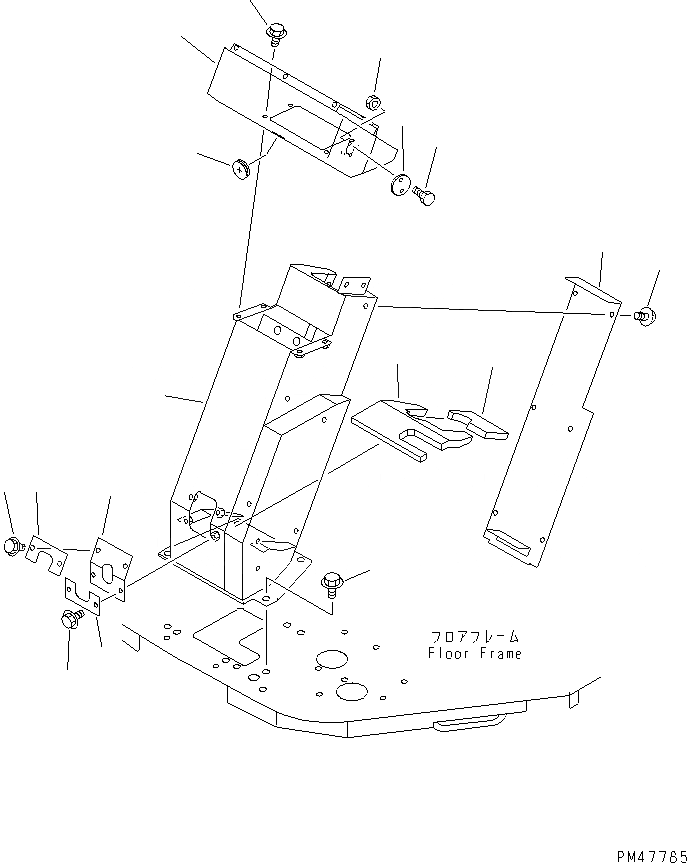 フロアフレーム
Floor Frame

PM47765