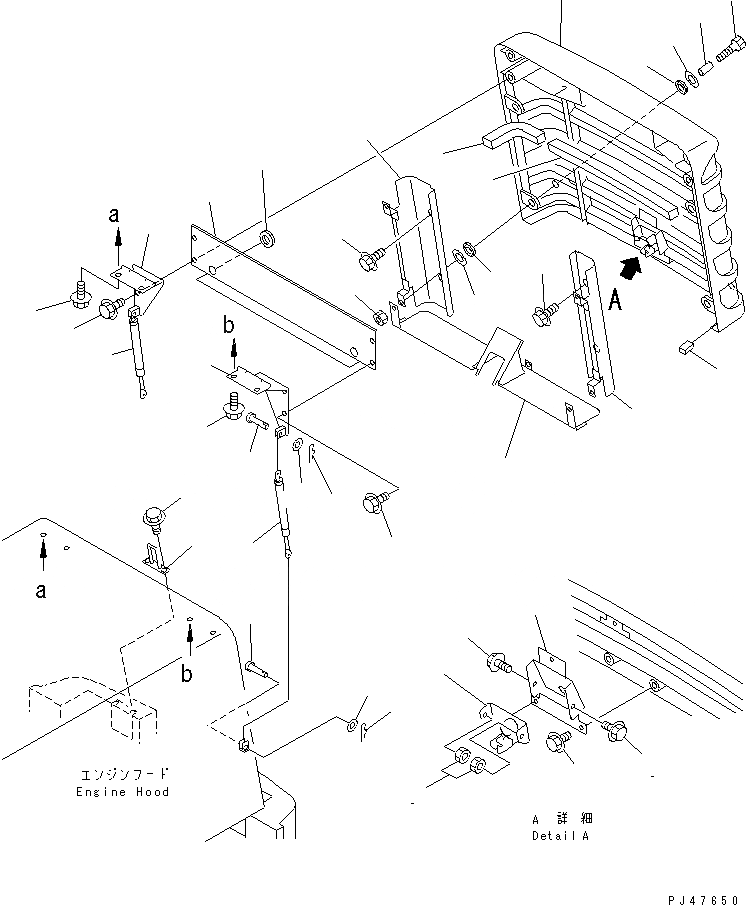 a

b

A

a

b

エンジンフード
Engine Hood

A 詳細
Detail A

PJ47650