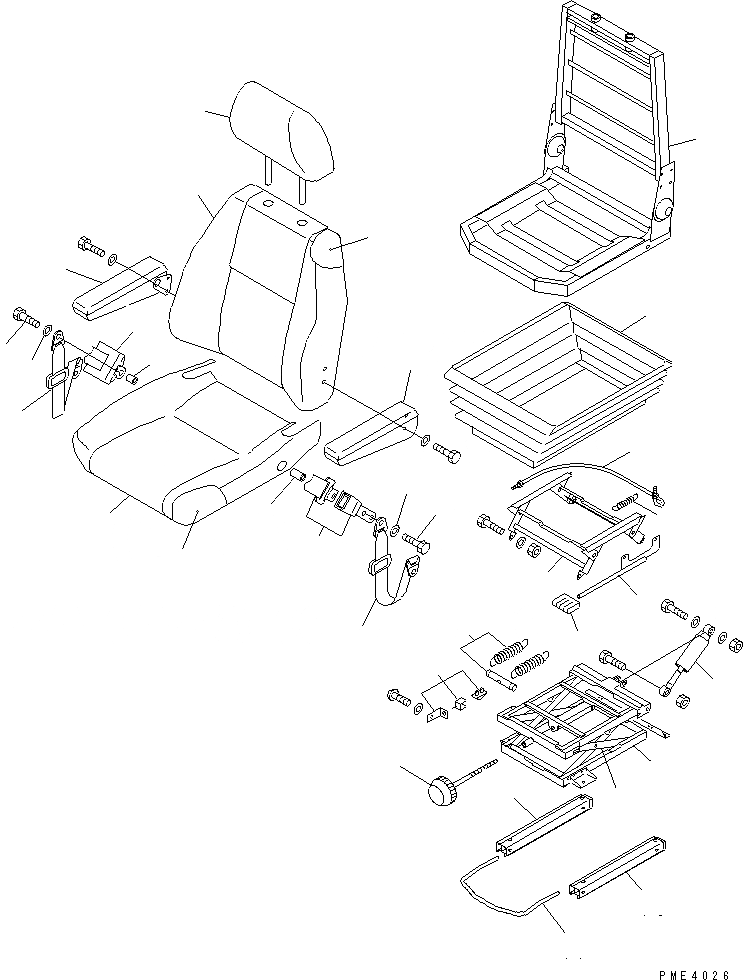 PME4026