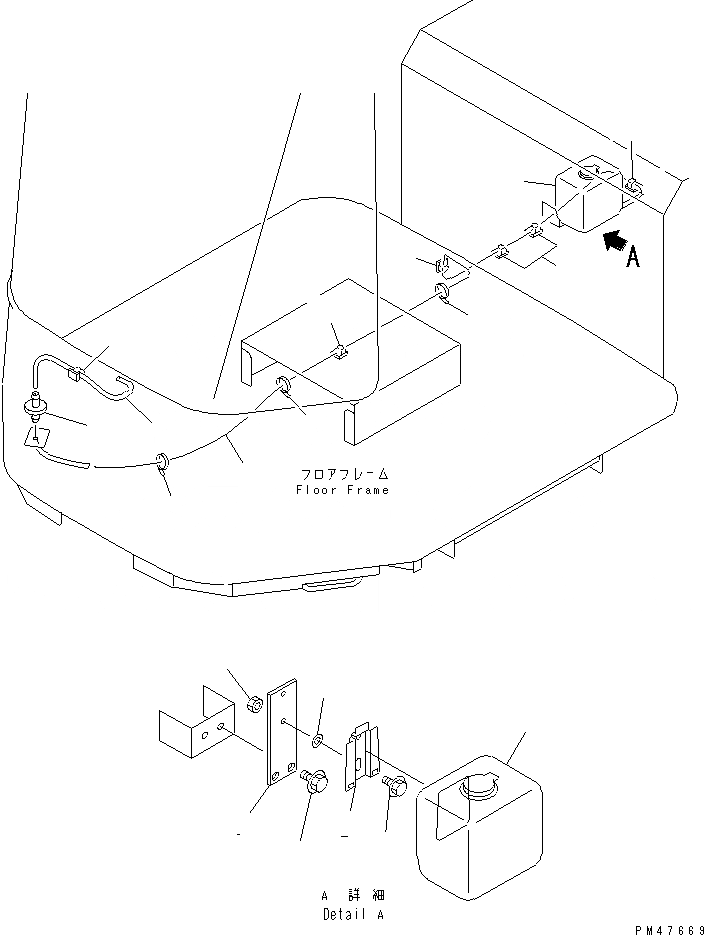 A

フロアフレーム
Floor Frame

A 詳細
Detail A

PM47669