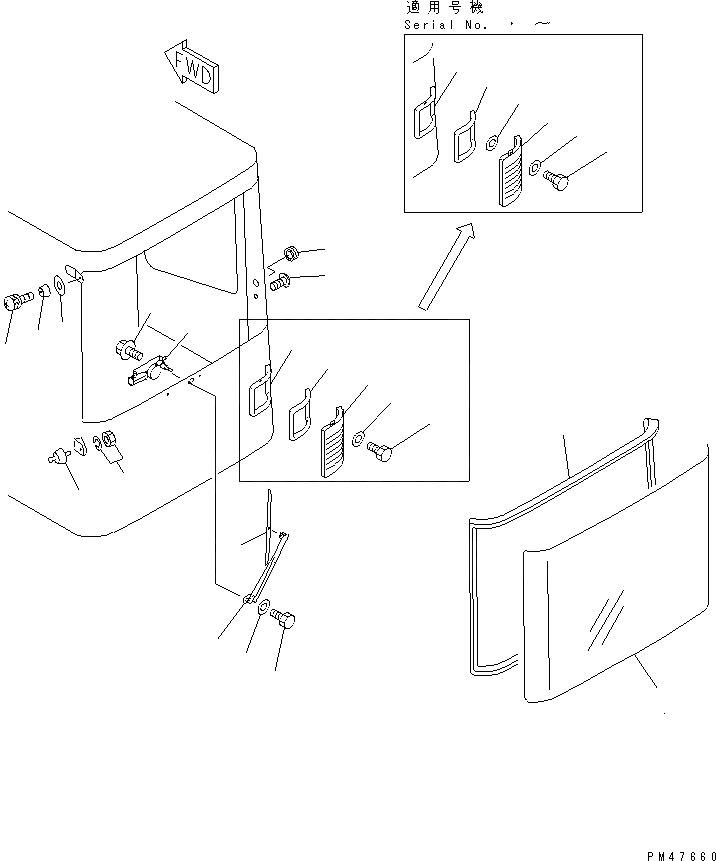 適用号機
Serial No. ・ ~

FWD

PM47660