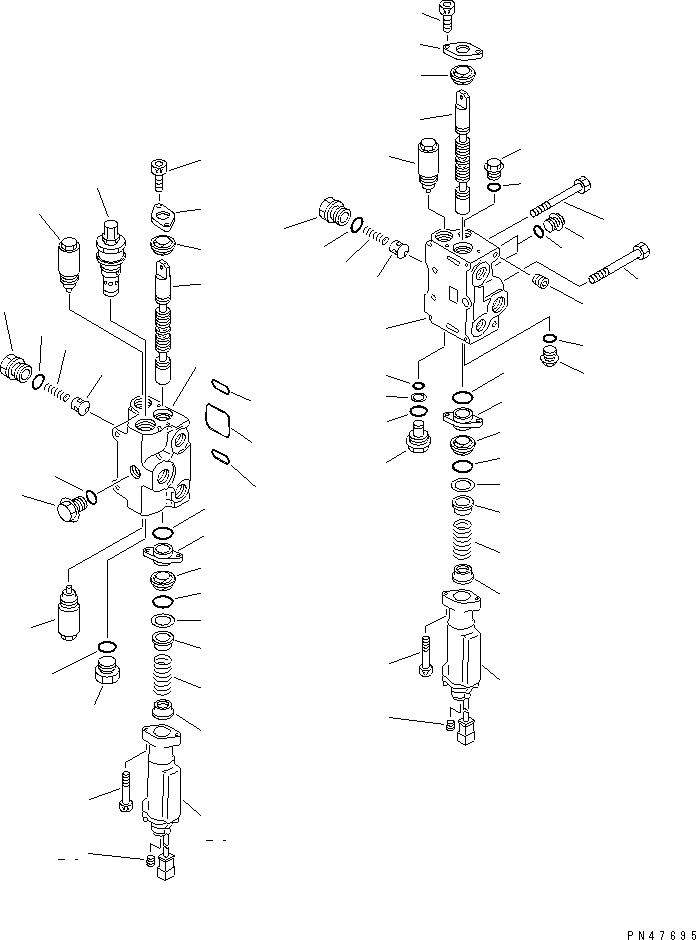 PN47695