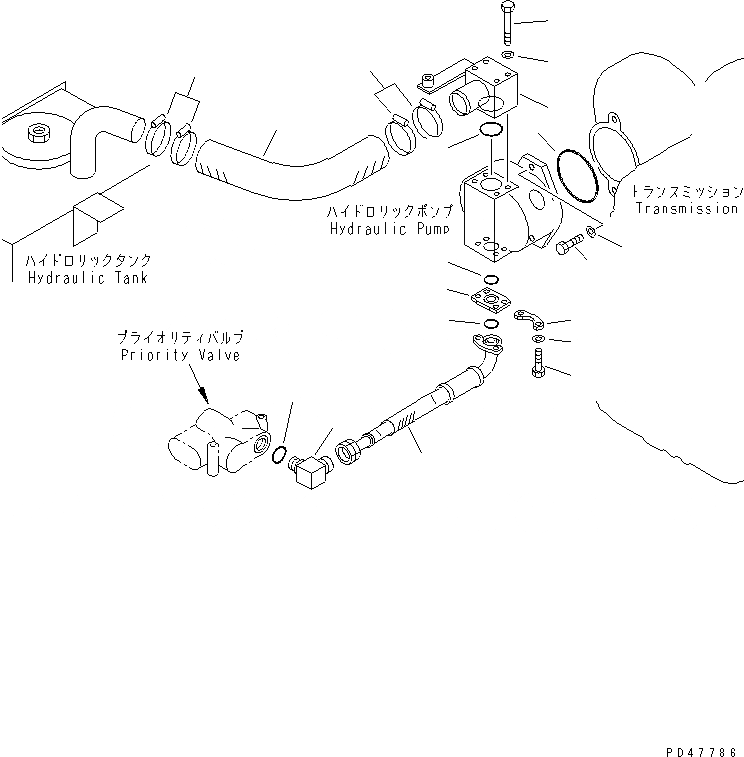 トランスミッション
Transmission

ハイドロリックポンプ
Hydraulic Pump

ハイドロリックタンク
Hydraulic Tank

プライオリティバルブ
Priority Valve

PD47786